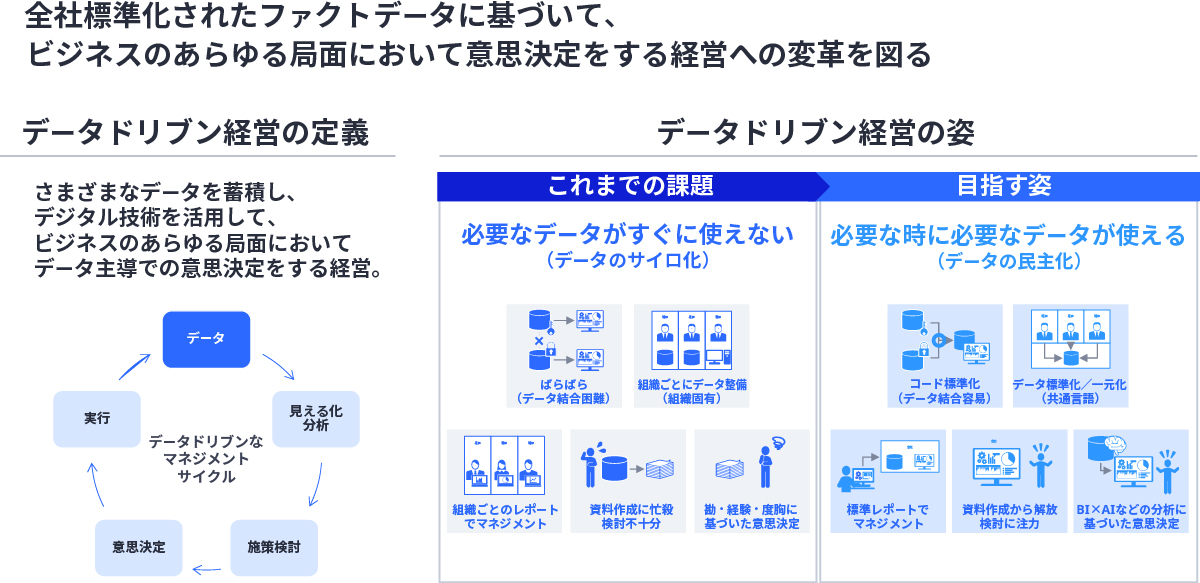 全社標準化されたファクトデータに基づいて、
ビジネスのあらゆる局面において意思決定をする経営への変革を図る

データドリブン経営の定義

さまざまなデータを蓄積し、
デジタル技術を活用して、
ビジネスのあらゆる局面において
データ主導での意思決定をする経営。

データ

見える化
分析

施策検討

意思決定

実行

データドリブンな
マネジメント
サイクル

データドリブン経営の姿

これまでの課題

必要なデータがすぐに使えない
（データのサイロ化）

ばらばら
（データ結合困難）

組織ごとにデータ整備
（組織固有）

組織ごとのレポート
でマネジメント

資料作成に忙殺
検討不十分

勘・経験・度胸に
基づいた意思決定

目指す姿

必要な時に必要なデータが使える
（データの民主化）

コード標準化
（データ結合容易）

データ標準化／一元化
（共通言語）

標準レポートで
マネジメント

資料作成から解放
検討に注力

BI×AIなどの分析に
基づいた意思決定