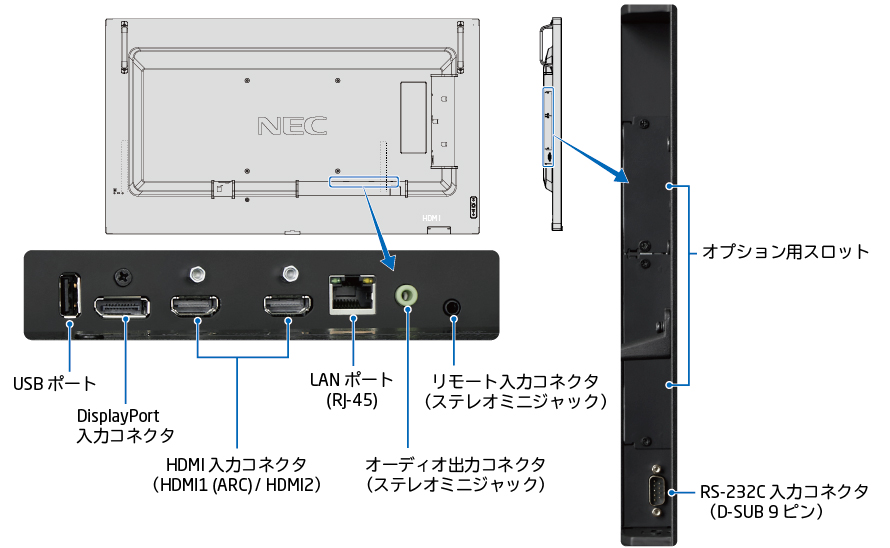 NEC

HDMI

USB ポート

DisplayPort
入力コネクタ

HDMI 入力コネクタ
（HDMI1 (ARC) / HDMI2）

LAN ポート
(RJ-45)

オーディオ出力コネクタ
（ステレオミニジャック）

リモート入力コネクタ
（ステレオミニジャック）

オプション用スロット

RS-232C 入力コネクタ
（D-SUB 9 ピン）