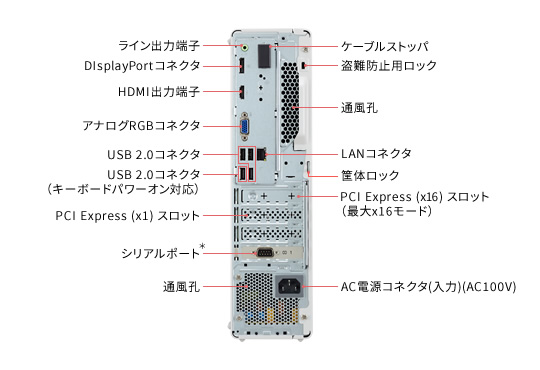 ライン出力端子
DIsplayPortコネクタ
HDMI出力端子
アナログRGBコネクタ
USB 2.0コネクタ
USB 2.0コネクタ
(キーボードパワーオン対応)
PCI Express (x1) スロット
シリアルポート*
通風孔

ケーブルストッパ
盗難防止用ロック
通風孔
LANコネクタ
筐体ロック
PCI Express (x16) スロット
(最大x16モード)
AC電源コネクタ(入力)(AC100V)