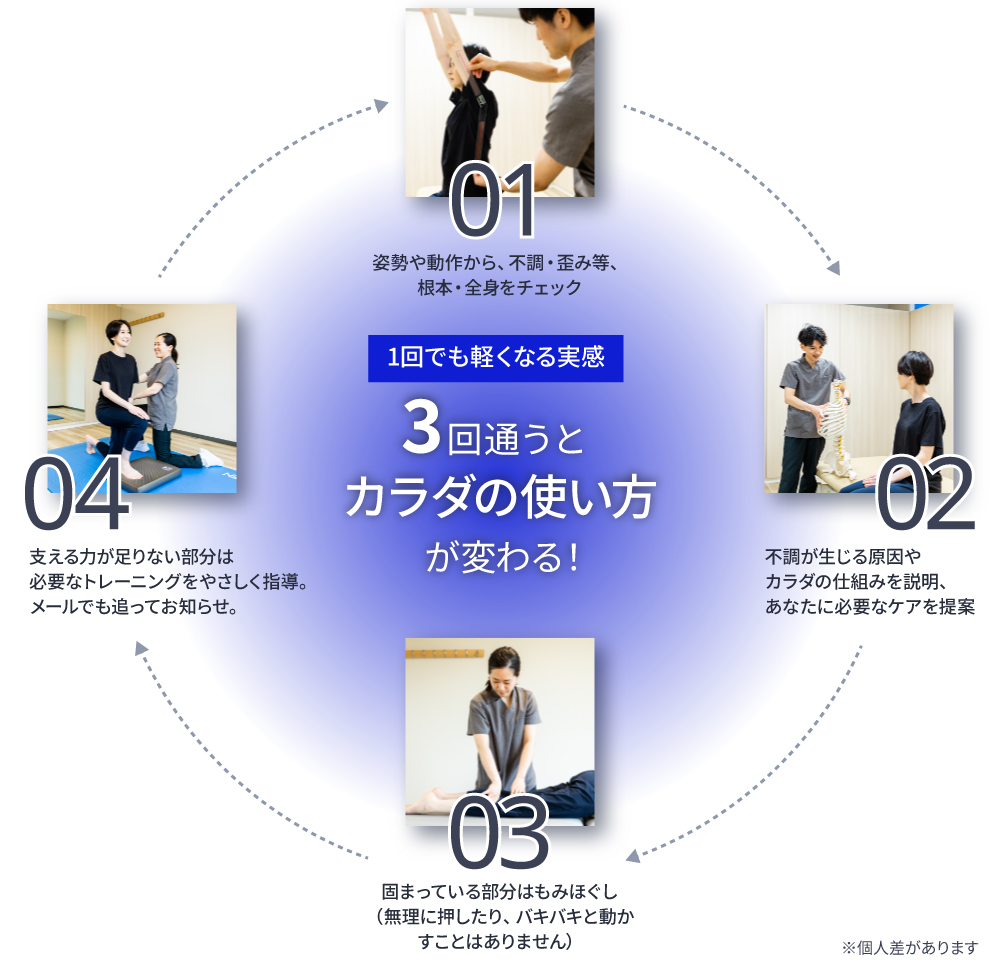 01
姿勢や動作から、不調・歪み等、根本・全身をチェック

1回でも軽くなる実感

3回通うと
カラダの使い方
が変わる！

02
不調が生じる原因や
カラダの仕組みを説明、
あなたに必要なケアを提案

03
固まっている部分はもみほぐし
（無理に押したり、バキバキと動かすことはありません）

04
支える力が足りない部分は
必要なトレーニングをやさしく指導。
メールでも追ってお知らせ。

※個人差があります