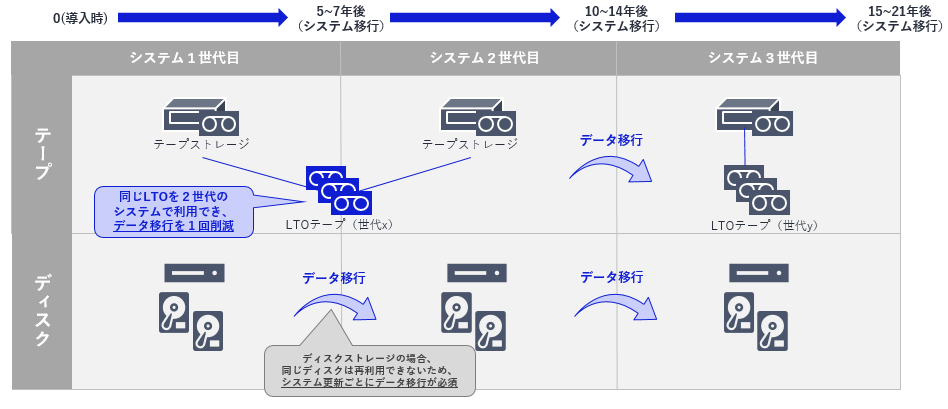 0(導入時)

5~7年後
(システム移行)

10~14年後
(システム移行)

15~21年後
(システム移行)

システム１世代目

システム２世代目

システム３世代目

テープ

テープストレージ

テープストレージ

データ移行

同じLTOを２世代のシステムで利用でき、データ移行を１回削減

LTOテープ（世代x）

LTOテープ（世代y）

ディスク

データ移行

データ移行

ディスクストレージの場合、同じディスクは再利用できないため、システム更新ごとにデータ移行が必須